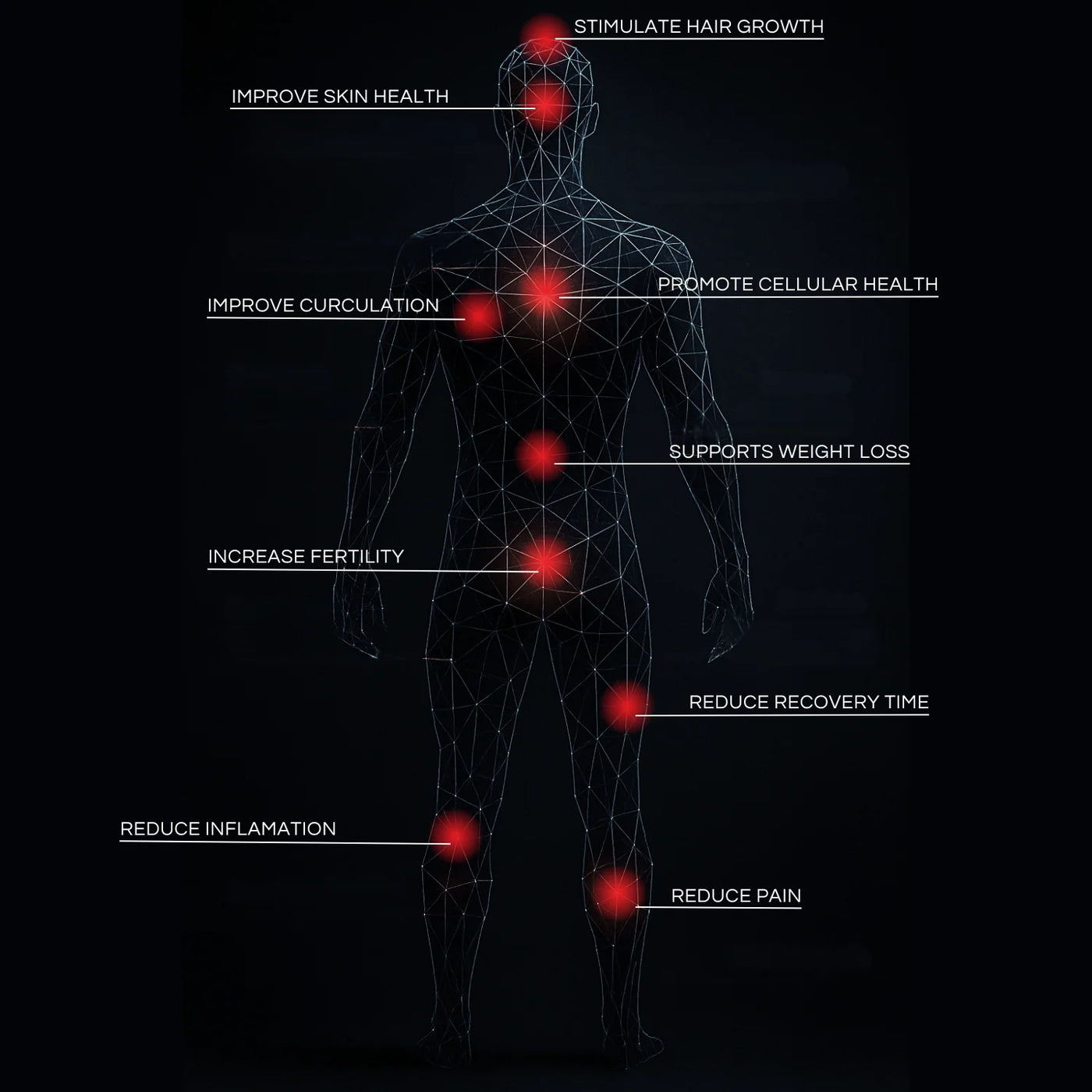 STIMULATE HAIR GROWTH

IMPROVE SKIN HEALTH

PROMOTE CELLULAR HEALTH

IMPROVE CURCULATION

SUPPORTS WEIGHT LOSS

INCREASE FERTILITY

REDUCE RECOVERY TIME

REDUCE INFLAMATION

REDUCE PAIN